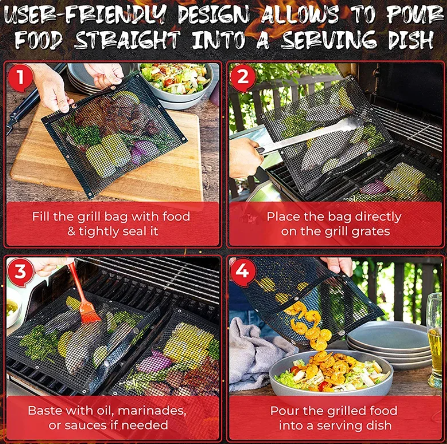 USER-FRIENDLY DESIGN ALLOWS TO POUR FOOD STRAIGHT INTO A SERVING DISH

1
Fill the grill bag with food & tightly seal it

2
Place the bag directly on the grill grates

3
Baste with oil, marinades, or sauces if needed

4
Pour the grilled food into a serving dish